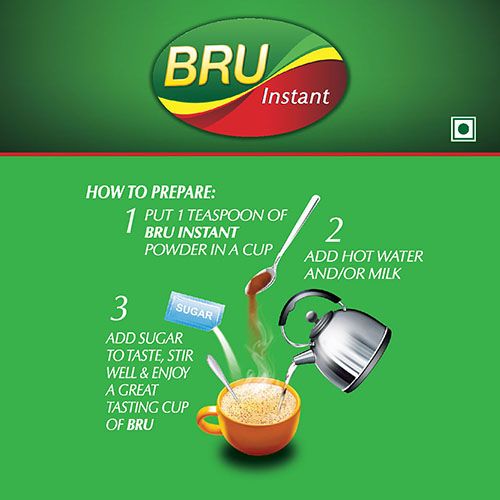 BRU
Instant

HOW TO PREPARE:

1 PUT 1 TEASPOON OF BRU INSTANT POWDER IN A CUP

2 ADD HOT WATER AND/OR MILK

3 ADD SUGAR TO TASTE, STIR WELL & ENJOY A GREAT TASTING CUP OF BRU

SUGAR