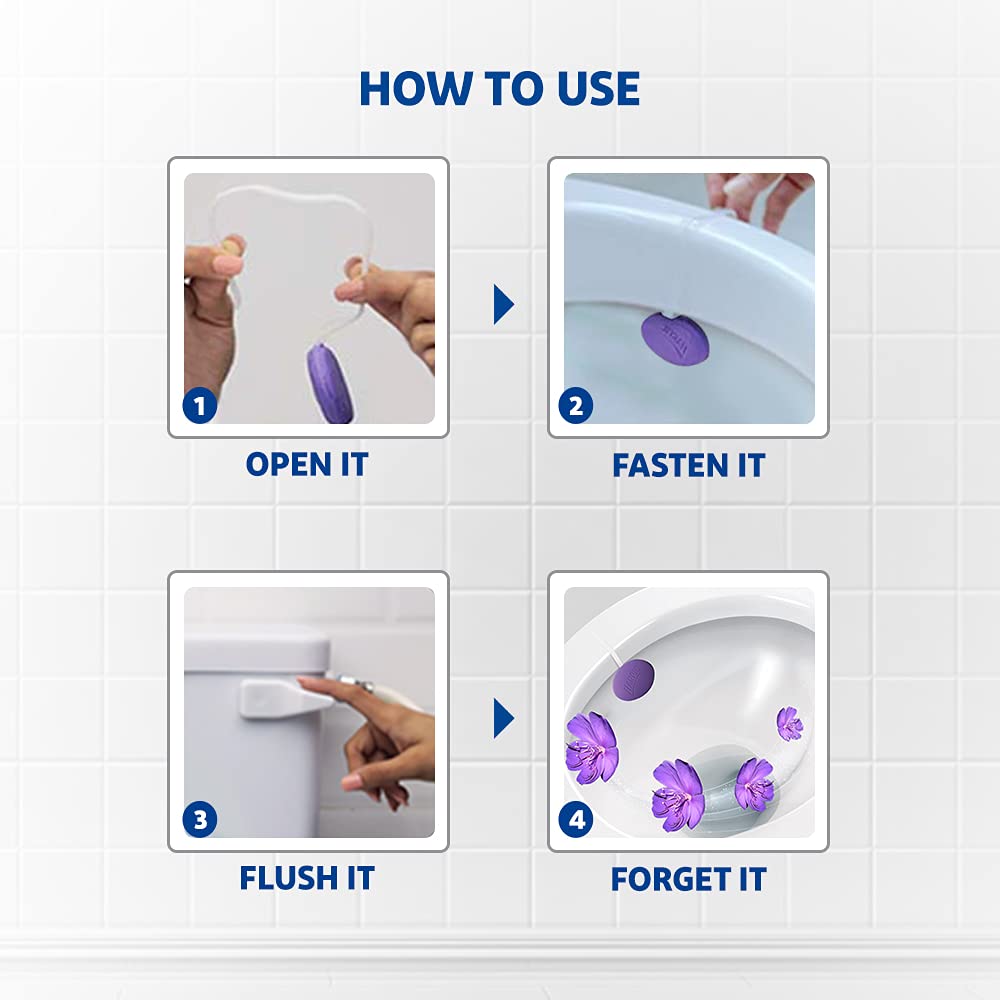 HOW TO USE

1

OPEN IT

2

FASTEN IT

3

FLUSH IT

4

FORGET IT