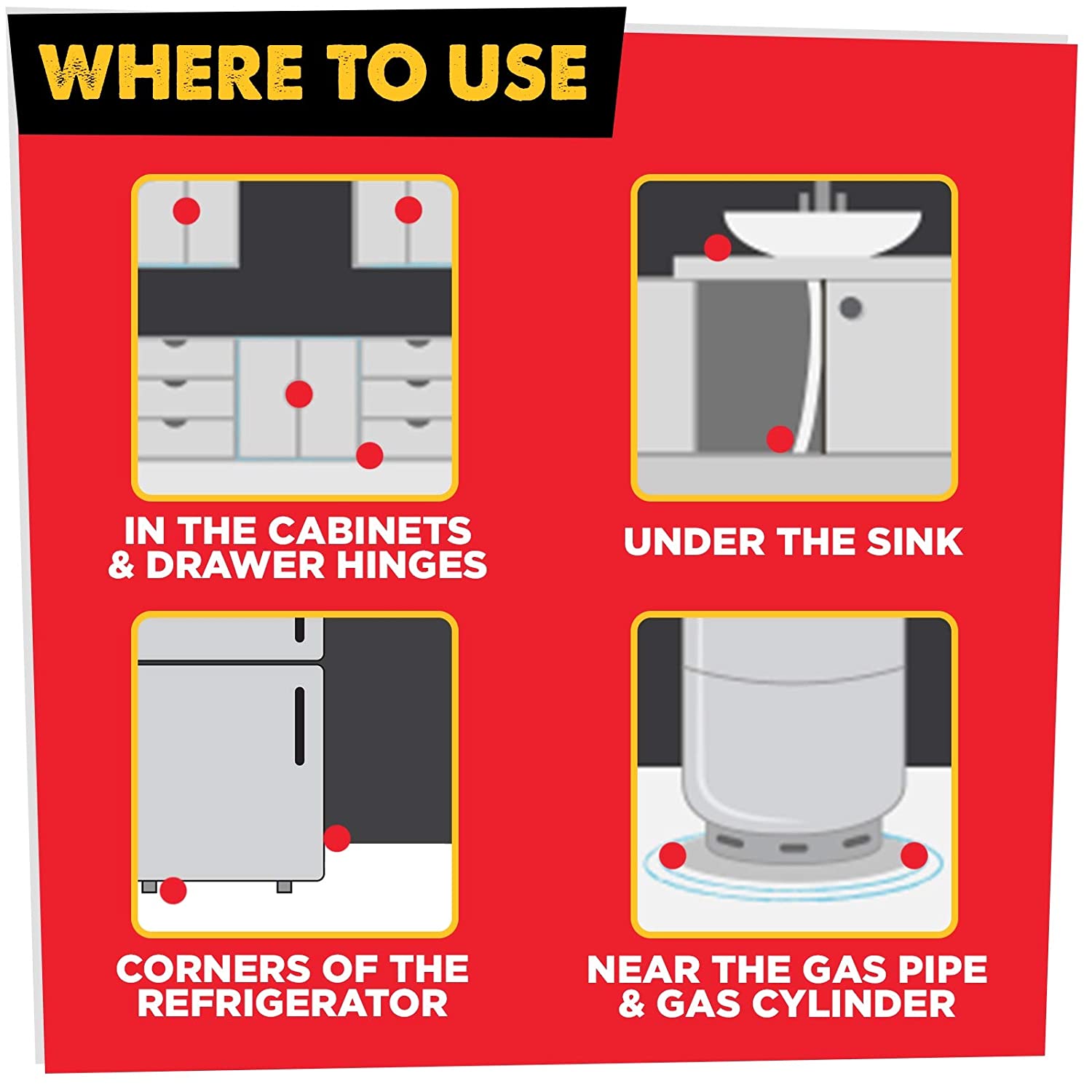 WHERE TO USE

IN THE CABINETS & DRAWER HINGES

UNDER THE SINK

CORNERS OF THE REFRIGERATOR

NEAR THE GAS PIPE & GAS CYLINDER