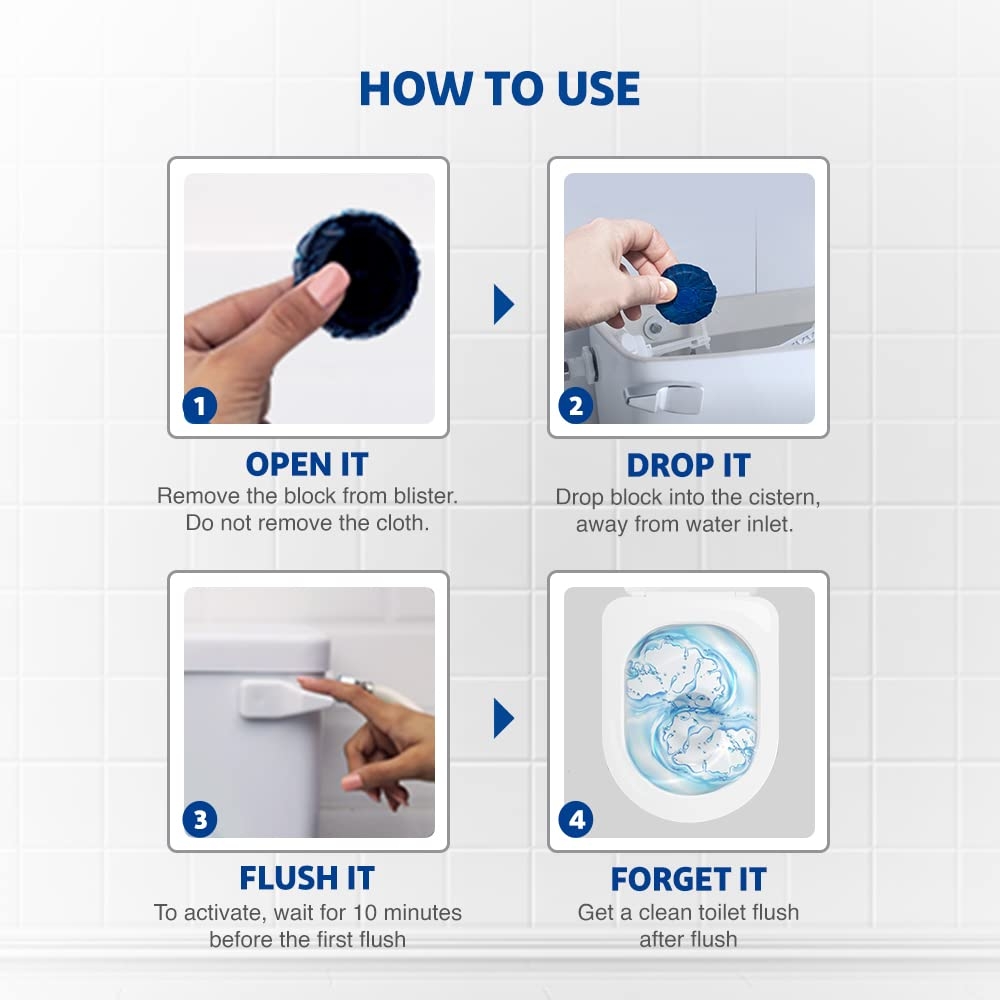 HOW TO USE

1

OPEN IT
Remove the block from blister. Do not remove the cloth.

2

DROP IT
Drop block into the cistern, away from water inlet.

3

FLUSH IT
To activate, wait for 10 minutes before the first flush

4

FORGET IT
Get a clean toilet flush after flush