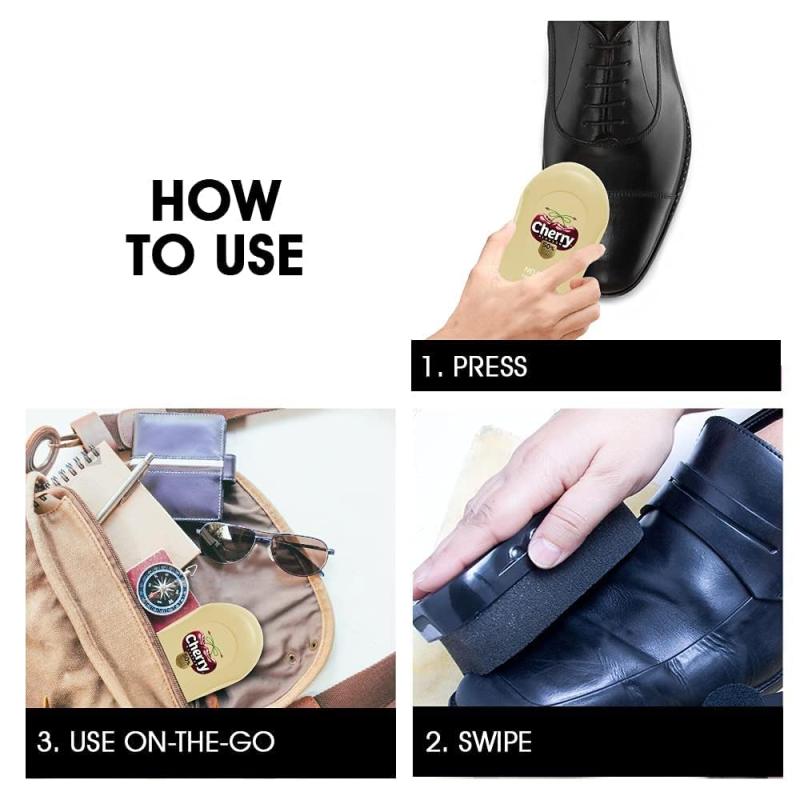 HOW TO USE

Cherry

1. PRESS

Cherry

3. USE ON-THE-GO

2. SWIPE