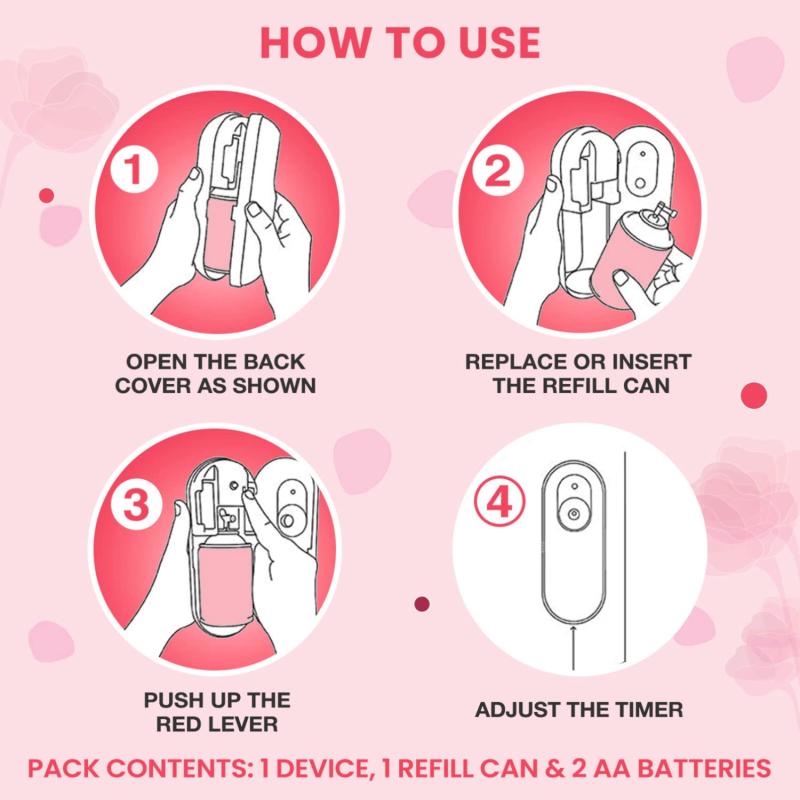 HOW TO USE

1

OPEN THE BACK COVER AS SHOWN

2

REPLACE OR INSERT THE REFILL CAN

3

PUSH UP THE RED LEVER

4

ADJUST THE TIMER

PACK CONTENTS: 1 DEVICE, 1 REFILL CAN & 2 AA BATTERIES